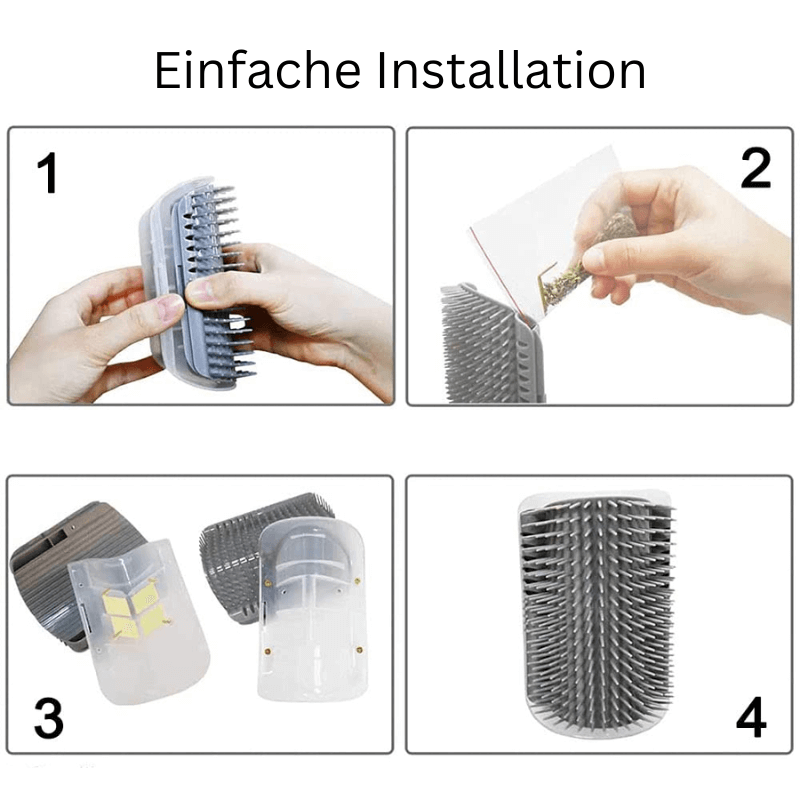 Einfache Installation

1

2

3

4